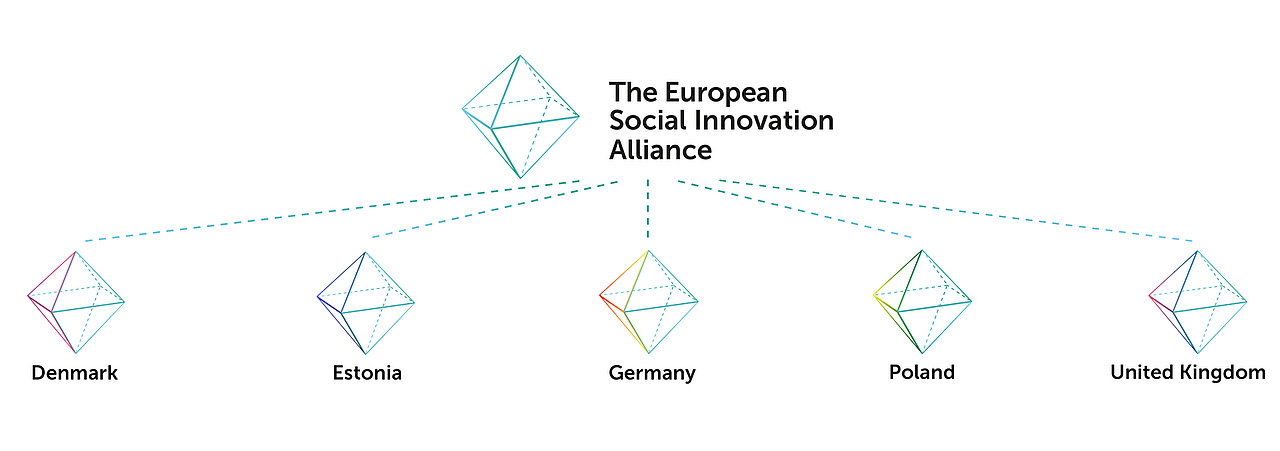 The European Social Innovation Alliance

Denmark

Estonia

Germany

Poland

United Kingdom